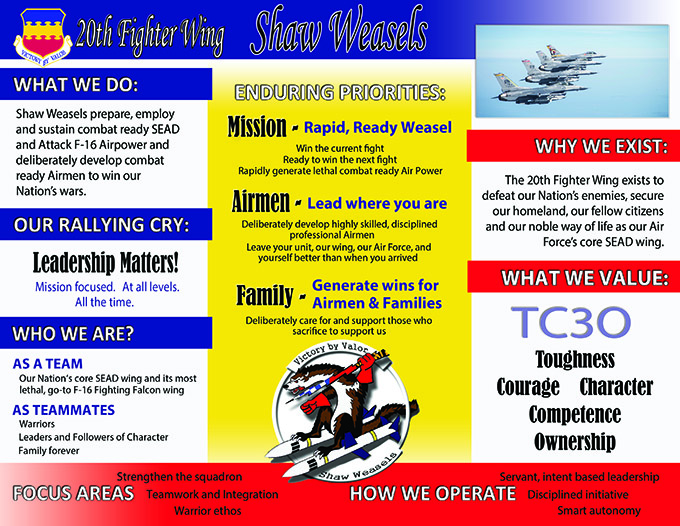 VICTORY BY VALOR

20th Fighter Wing Shaw Weasels

WHAT WE DO:

Shaw Weasels prepare, employ and sustain combat ready SEAD and Attack F-16 Airpower and deliberately develop combat ready Airmen to win our Nation's wars.

OUR RALLYING CRY:

Leadership Matters!

Mission focused. At all levels. All the time.

WHO WE ARE?

AS A TEAM

Our Nation's core SEAD wing and its most lethal, go-to F-16 Fighting Falcon wing

AS TEAMMATES

Warriors

Leaders and Followers of Character

Family forever

ENDURING PRIORITIES:

Mission - Rapid, Ready Weasel

Win the current fight

Ready to win the next fight

Rapidly generate lethal combat ready Air Power

Airmen - Lead where you are

Deliberately develop highly skilled, disciplined professional Airmen

Leave your unit, our wing, our Air Force, and yourself better than when you arrived

Family - Generate wins for Airmen & Families

Deliberately care for and support those who sacrifice to support us

Victory by Valor

Shaw Weasels

WHY WE EXIST:

The 20th Fighter Wing exists to defeat our Nation's enemies, secure our homeland, our fellow citizens and our noble way of life as our Air Force's core SEAD wing.

WHAT WE VALUE:

TC3O

Toughness

Courage Character

Competence

Ownership

FOCUS AREAS

Strengthen the squadron

Teamwork and Integration

Warrior ethos

HOW WE OPERATE

Servant, intent based leadership

Disciplined initiative

Smart autonomy